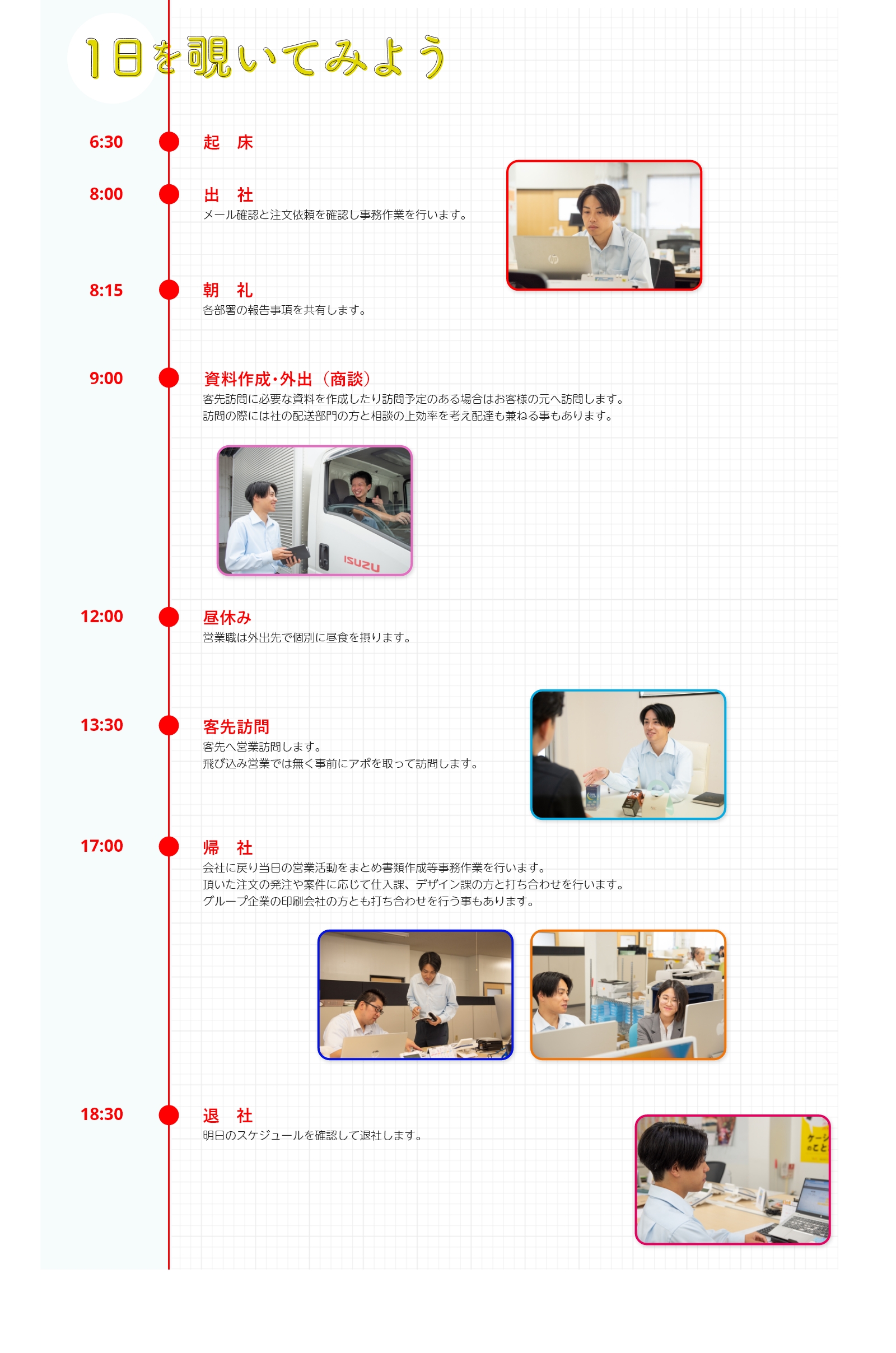 1日を覗いてみよう

6:30
起　床

8:00
出　社
メール確認と注文依頼を確認し事務作業を行います。

8:15
朝　礼
各部署の報告事項を共有します。

9:00
資料作成・外出（商談）
客先訪問に必要な資料を作成したり訪問予定のある場合はお客様の元へ訪問します。
訪問の際には社の配送部門の方と相談の上効率を考え配達も兼ねる事もあります。

ISUZU

12:00
昼休み
営業職は外出先で個別に昼食を摂ります。

13:30
客先訪問
客先へ営業訪問します。
飛び込み営業では無く事前にアポを取って訪問します。

17:00
帰　社
会社に戻り当日の営業活動をまとめ書類作成等事務作業を行います。
頂いた注文の発注や案件に応じて仕入課、デザイン課の方と打ち合わせを行います。
グループ企業の印刷会社の方とも打ち合わせを行う事もあります。

18:30
退　社
明日のスケジュールを確認して退社します。